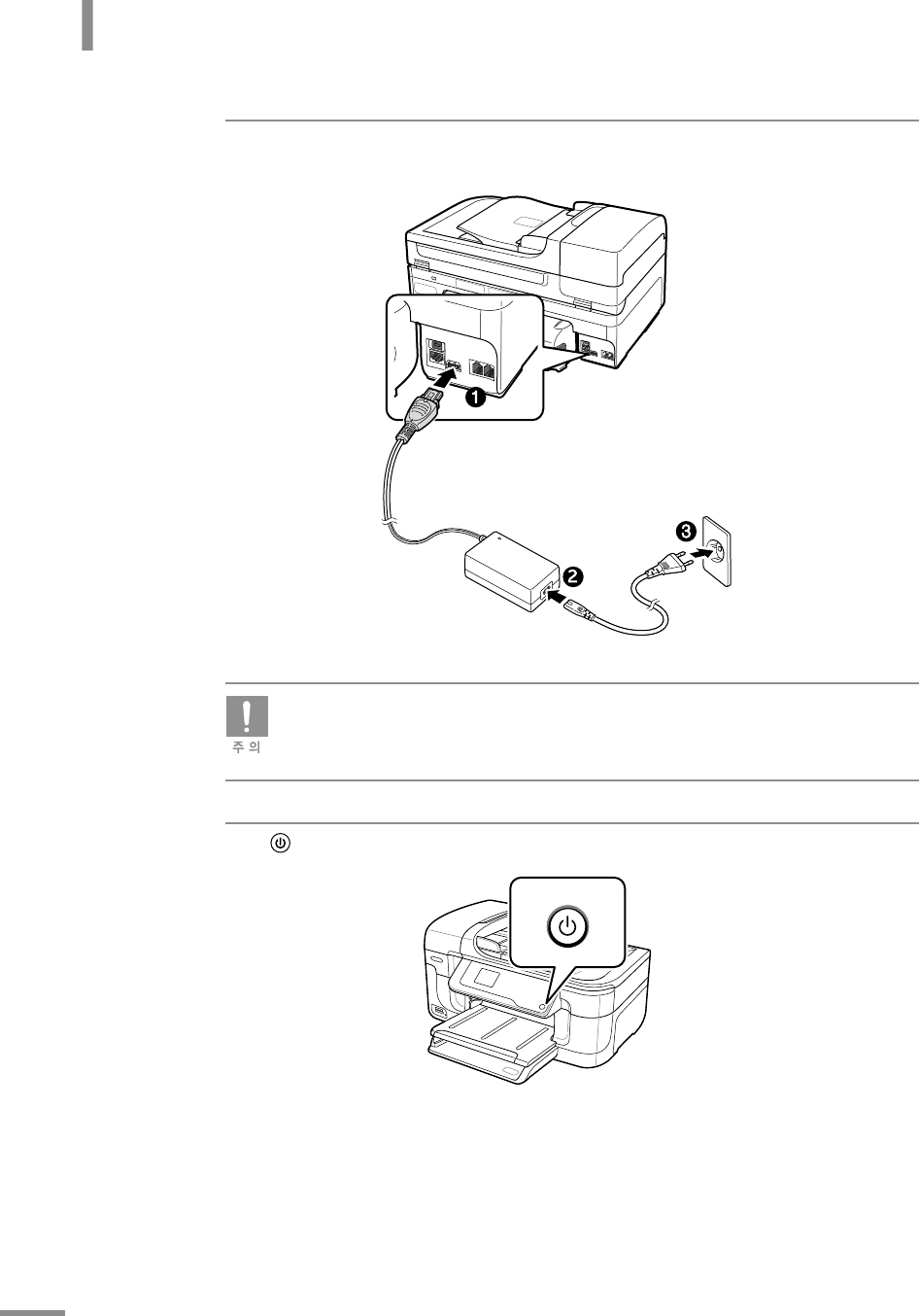 ❶

❷

❸

주 의