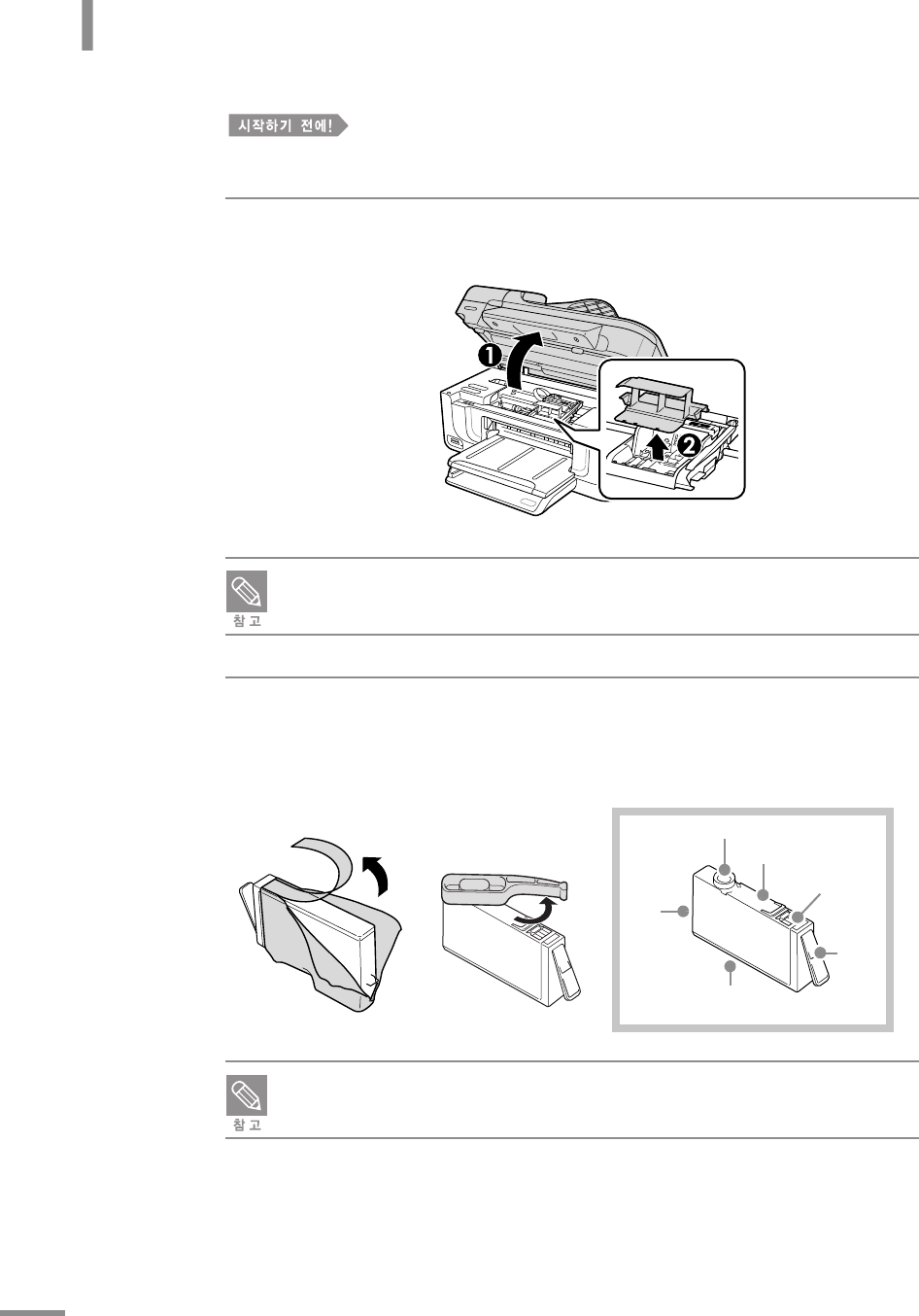 시작하기 전에!

❶

❷

참 고

참 고